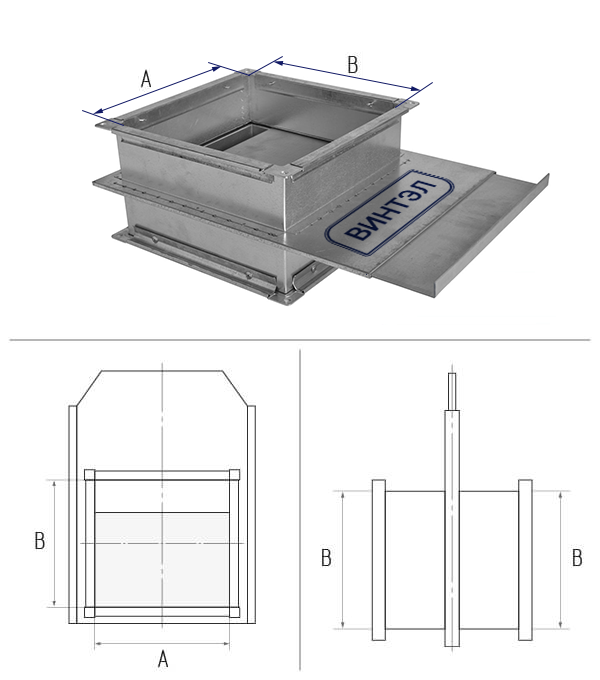 A
B
ВИНТЭЛ

B
A

B
B